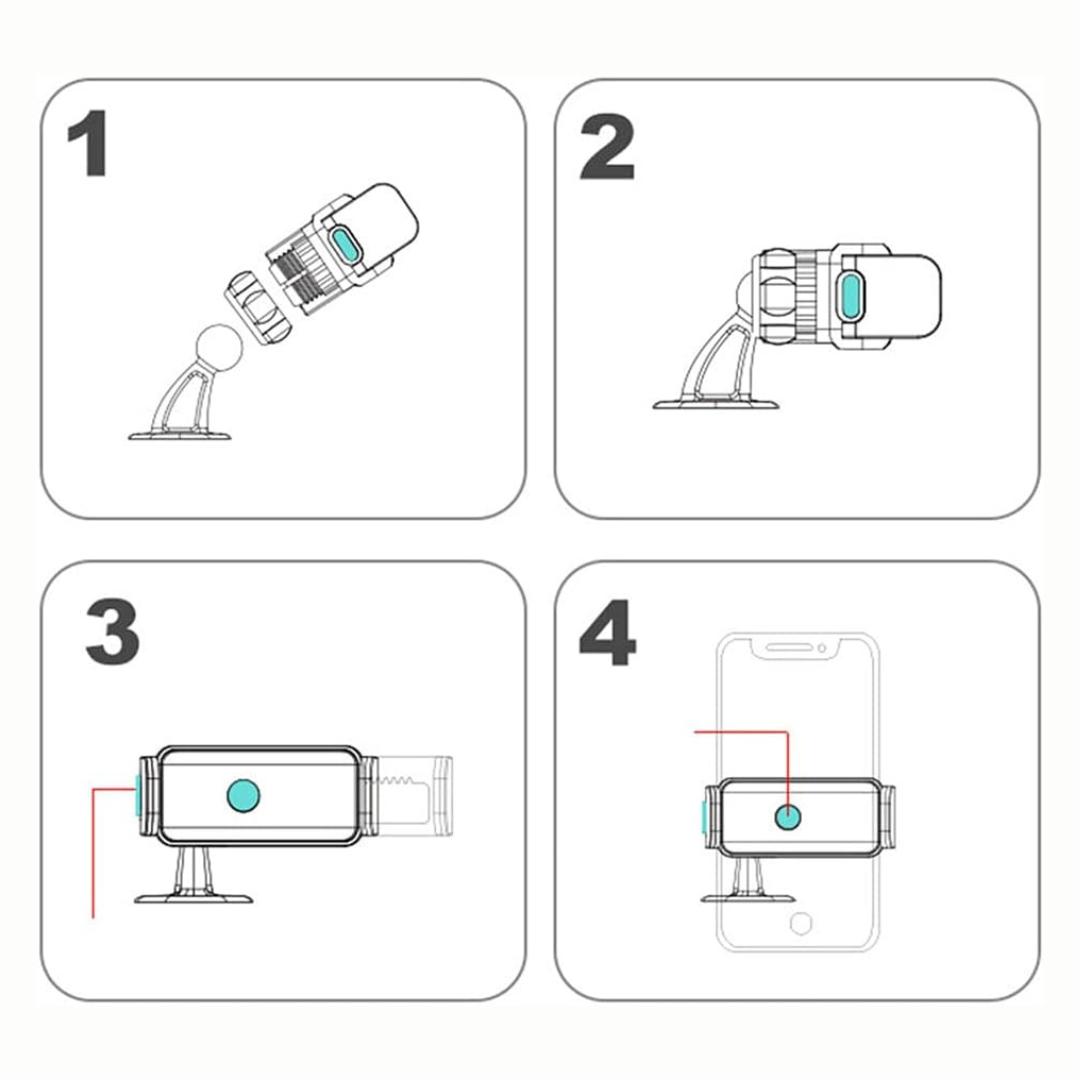 1

2

3

4